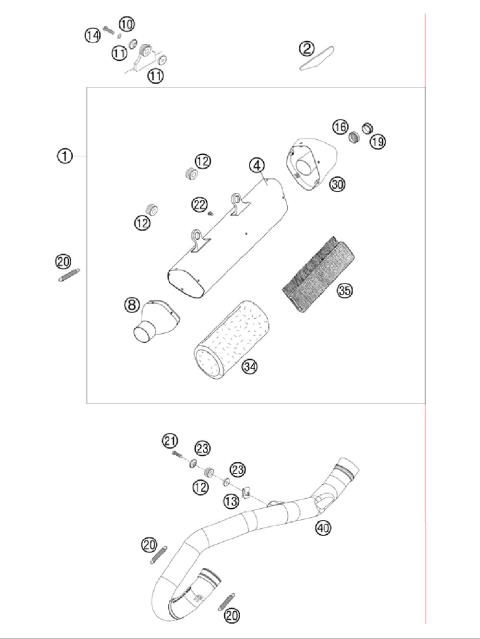 14
10
11
11
2
1
16
19
12
4
30
22
12
20
35
8
34
21
23
23
12
13
40
20
20