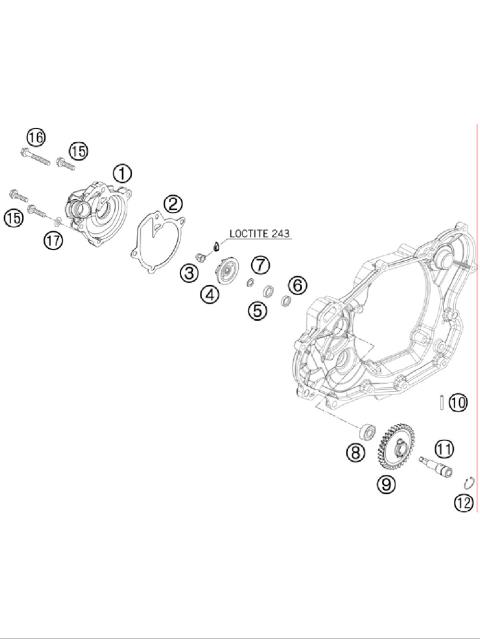 16
15
1
15
17
2
LOCTITE 243
3
4
7
5
6
10
8
9
11
12