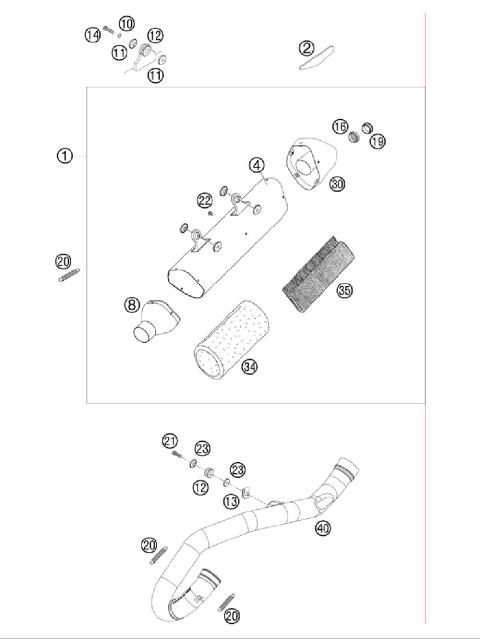 14
10
12
11
11
2
1
16
19
4
30
22
20
35
8
34
21
23
23
12
13
40
20
20