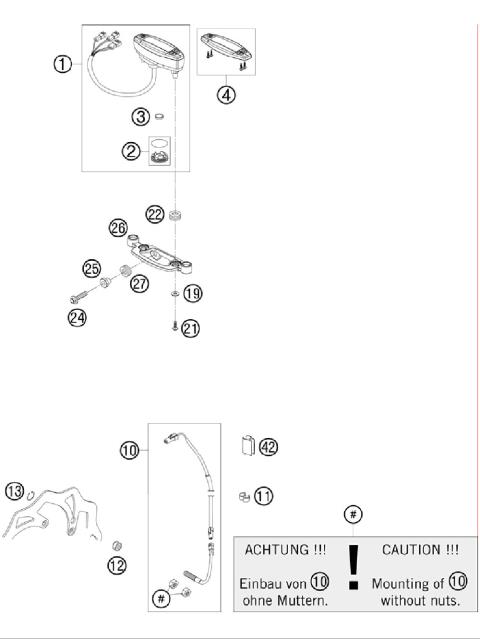 1
4
3
2
22
26
25
27
19
24
21
10
42
13
11
12
#
#
ACHTUNG !!!
Einbau von 10 ohne Muttern.
!
CAUTION !!!
Mounting of 10 without nuts.