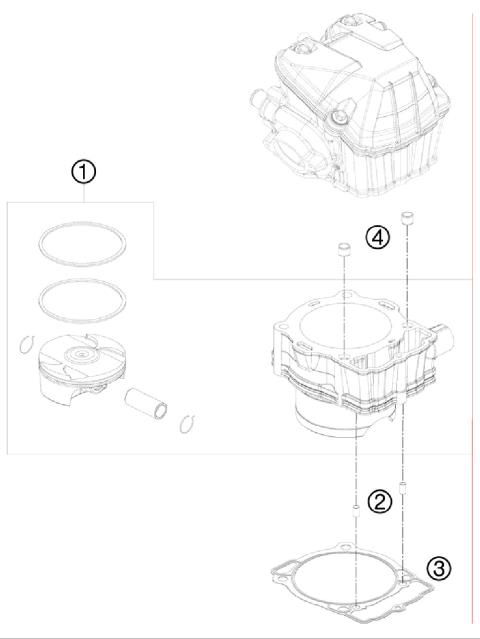 1

4

2

3