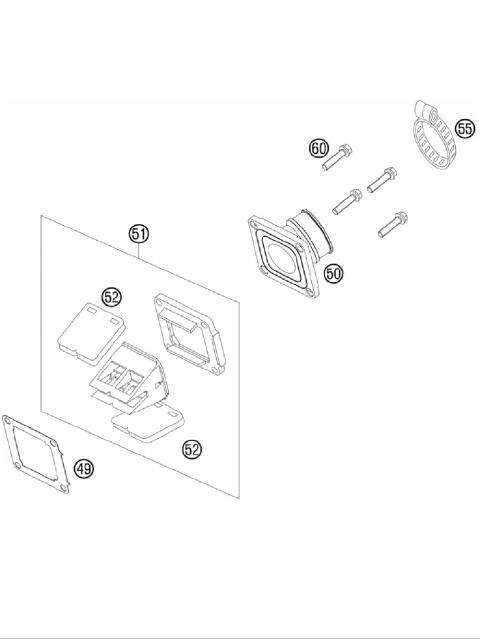 55

60

51

50

52

52

49