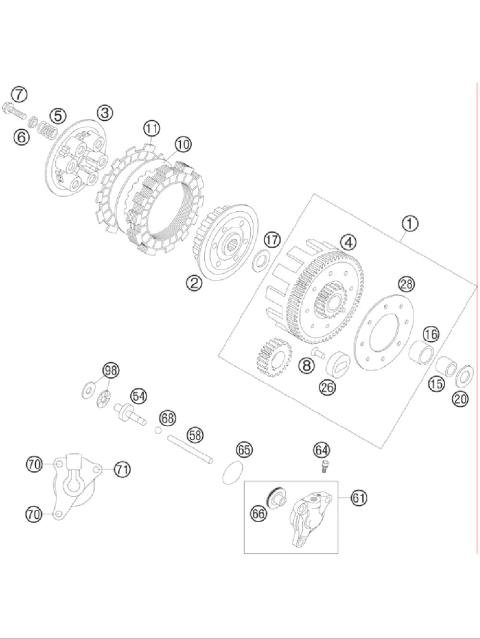 7
5
3
6
11
10
1
17
4
2
28
16
8
26
15
20
98
54
68
58
65
64
70
71
61
66
70