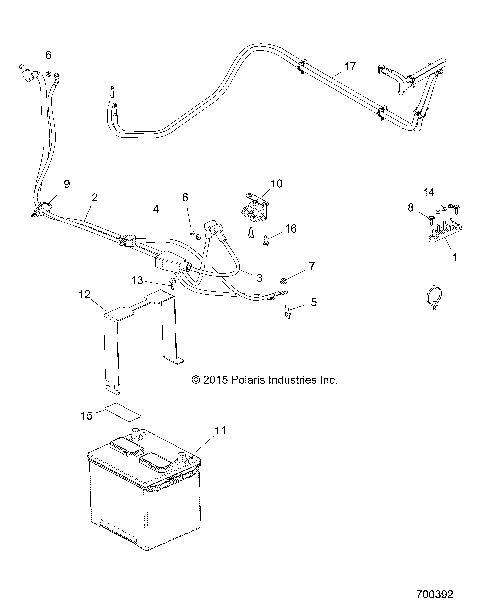 6
17
9
2
4
6
10
14
8
16
1
3
7
13
12
5
© 2015 Polaris Industries Inc.
15
11
700392