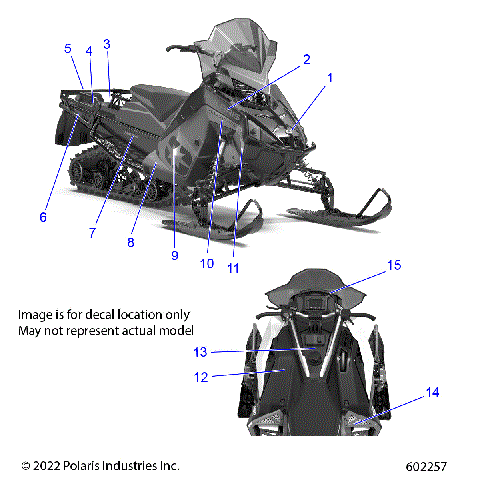 5 4 3 2 1

6 7 8 9 10 11

15

Image is for decal location only
May not represent actual model

13
12
14

© 2022 Polaris Industries Inc.

602257