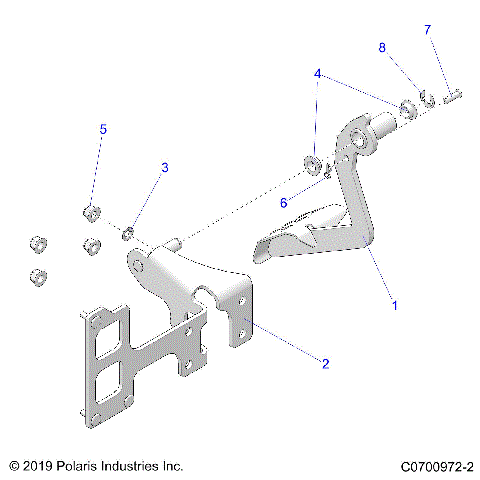 7
8
4
5
3
6
1
2
© 2019 Polaris Industries Inc.
C0700972-2