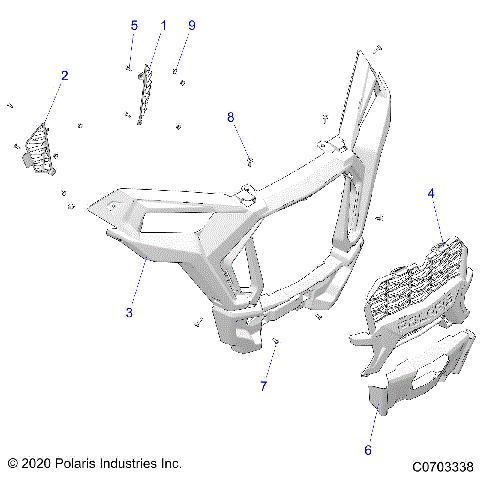 5
1
9
2
8
4
3
7
6
© 2020 Polaris Industries Inc.
C0703338