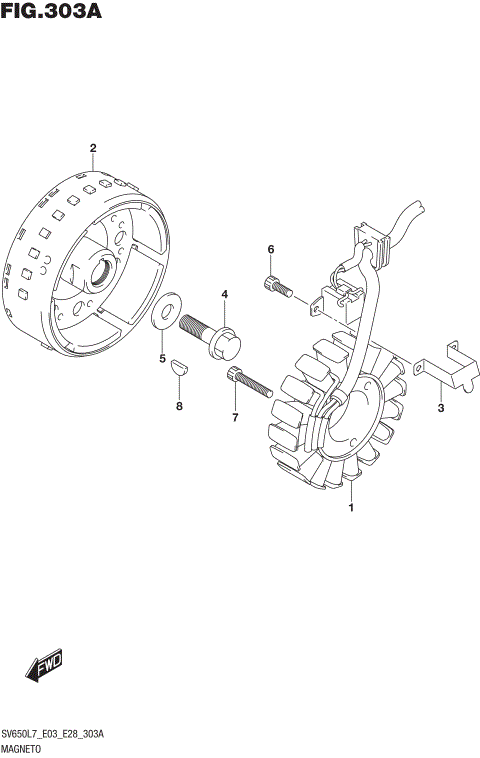 FIG.303A

2

6

4

5

8

7

3

1

FWD

SV650L7_E03_E28_303A
MAGNETO