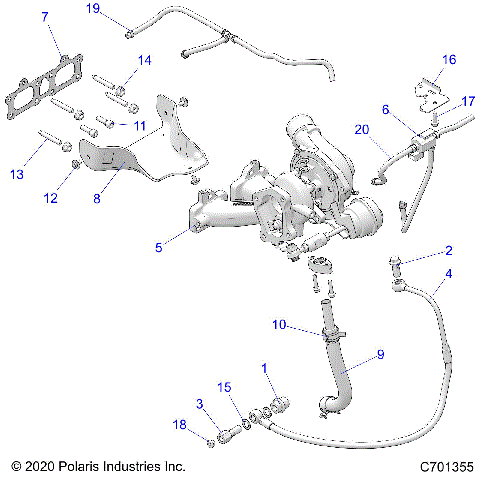 19
7
14
16
17
6
20
11
13
12
8
5
2
4
10
9
1
15
3
18

© 2020 Polaris Industries Inc.

C701355