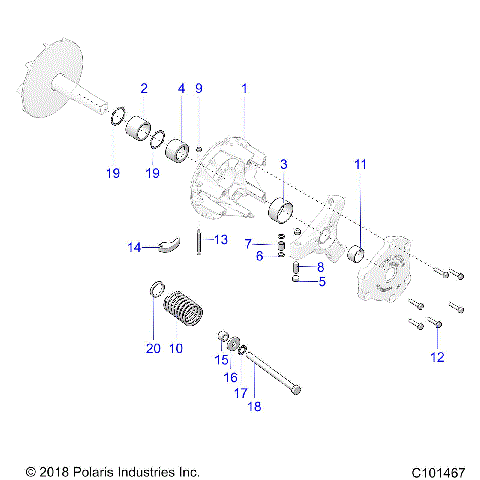 2
4
9
1
19
19
3
11
14
13
7
6
8
5
20
10
15
16
17
18
12

© 2018 Polaris Industries Inc.
C101467