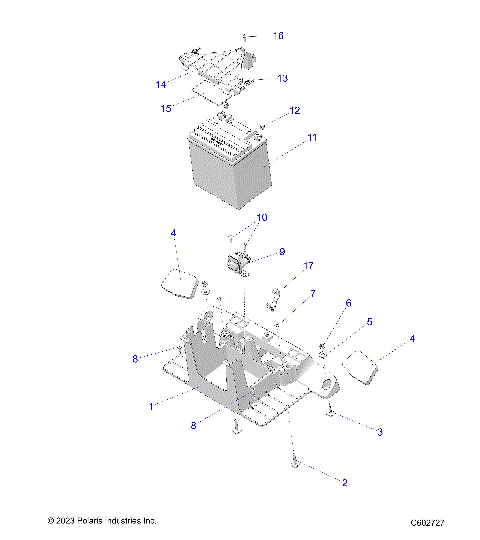 16
14
13
15
12
11
10
4
9
17
7
6
5
4
8
1
8
3
2
© 2023 Polaris Industries Inc.
C602727