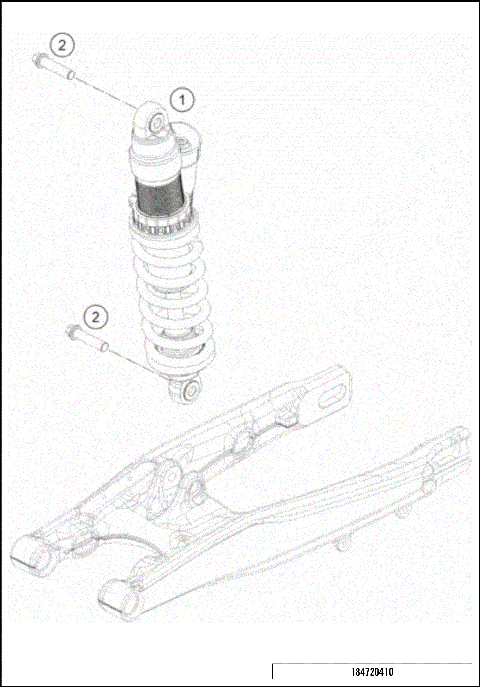 2
1
2
184720410