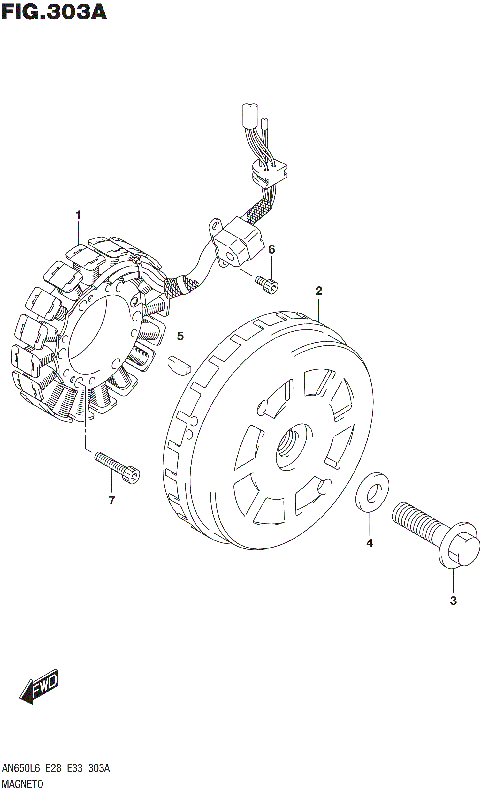 FIG.303A

1

6

2

5

7

4

3

FWD

AN650L6 E28 E33 303A
MAGNETO