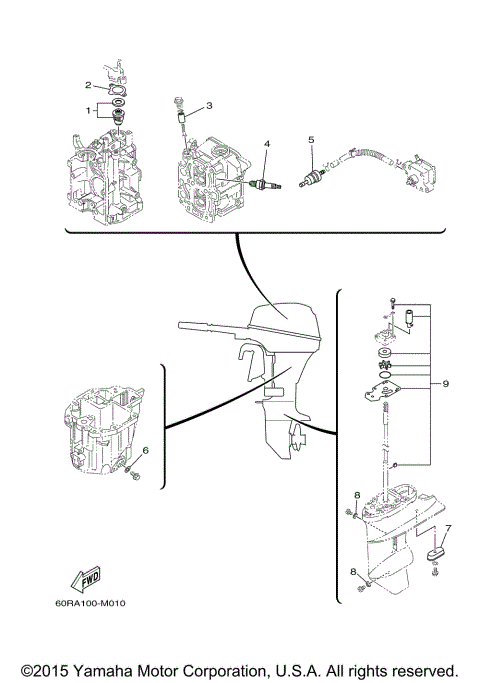 2
1
3
4
5
9
6
8
7
8
FWD
60RA100-M010

©2015 Yamaha Motor Corporation, U.S.A. All rights reserved.