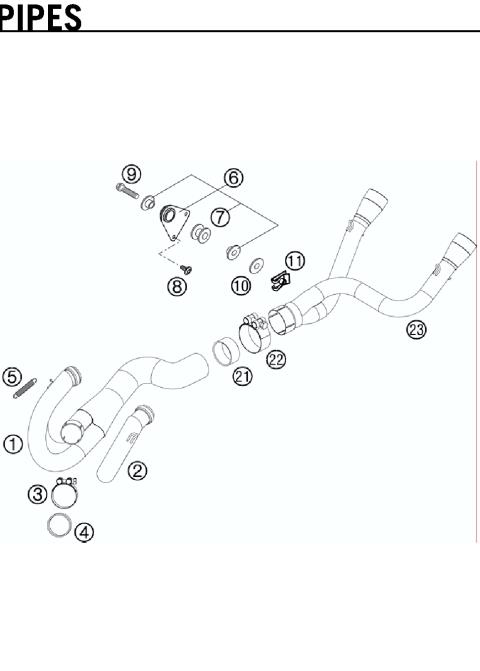 PIPES

9
6
7
8
10
11
23
22
21
5
1
2
3
4