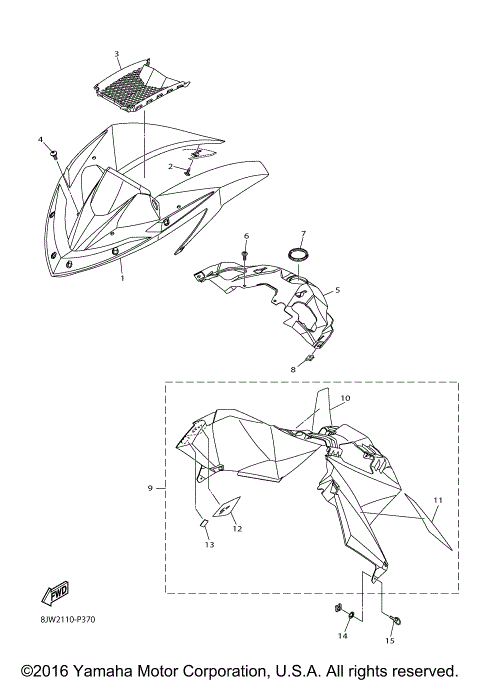 3
4
2
1
6
7
5
8
10
9
11
12
13
FWD
8JW2110-P370
14
15
©2016 Yamaha Motor Corporation, U.S.A. All rights reserved.