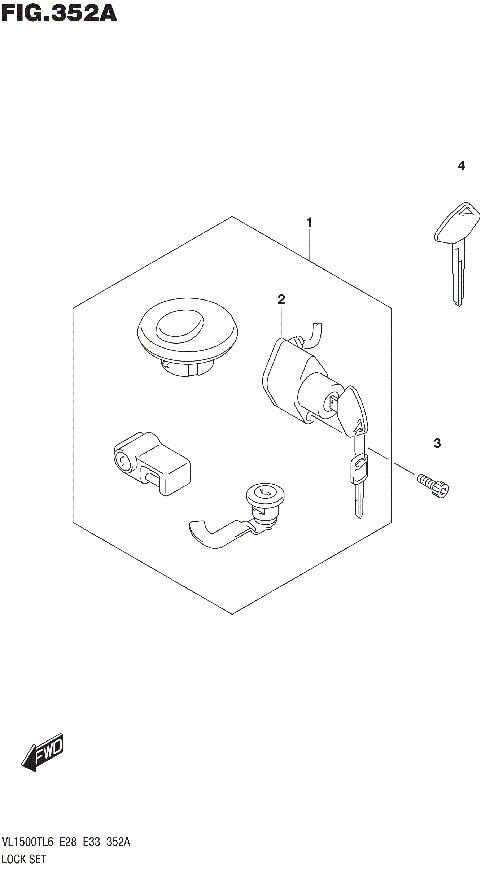 FIG.352A

4

1

2

3

FWD

VL1500TL6 E28 E33 352A
LOCK SET