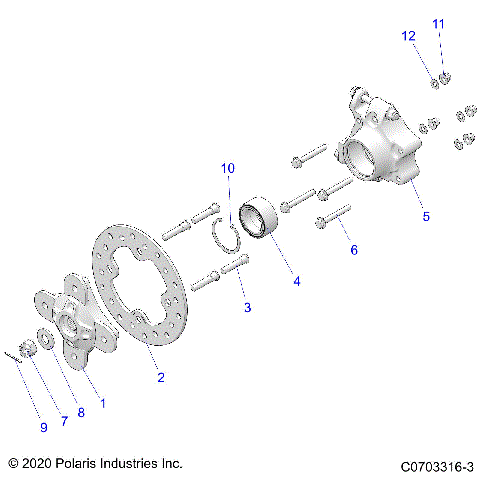 12
11
10
5
6
4
3
2
1
8
7
9

© 2020 Polaris Industries Inc.

C0703316-3