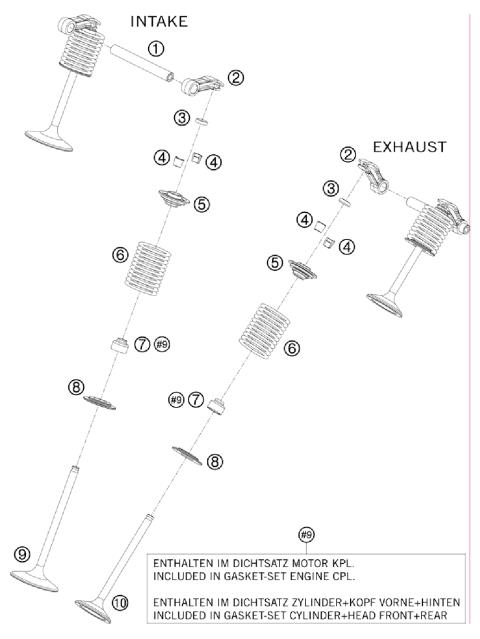 INTAKE

1
2
3
4
4
5
6
7 #9
8
9

EXHAUST

2
3
4
4
5
6
#9 7
8
10

#9

ENTHALTEN IM DICHTSATZ MOTOR KPL.
INCLUDED IN GASKET-SET ENGINE CPL.

ENTHALTEN IM DICHTSATZ ZYLINDER+KOPF VORNE+HINTEN
INCLUDED IN GASKET-SET CYLINDER+HEAD FRONT+REAR