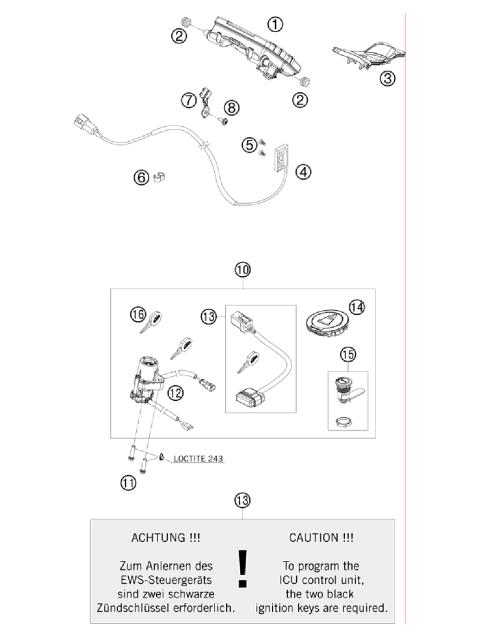 1
2
3
2
7
8
5
4
6

10
16
13
14
15
12
LOCTITE 243
11

13

ACHTUNG !!!

Zum Anlernen des EWS-Steuergeräts sind zwei schwarze Zündschlüssel erforderlich.

!

CAUTION !!!

To program the ICU control unit, the two black ignition keys are required.