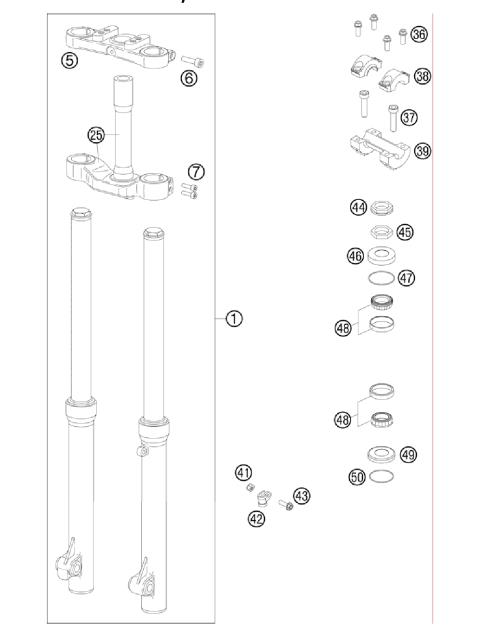 5
6
25
7
1
36
38
37
39
44
45
46
47
48
48
49
50
41
43
42