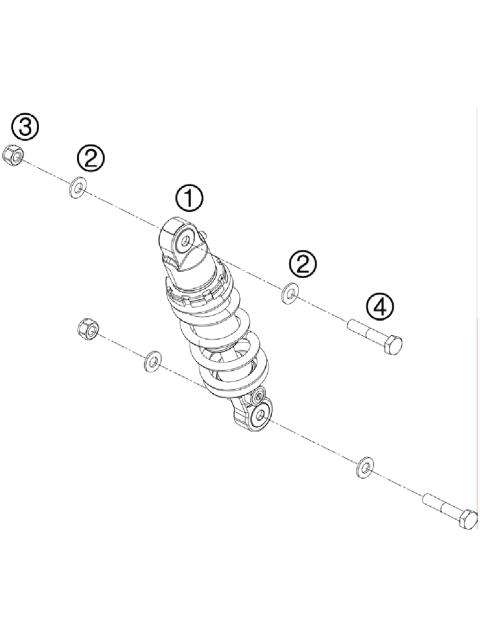 3
2
1
2
4