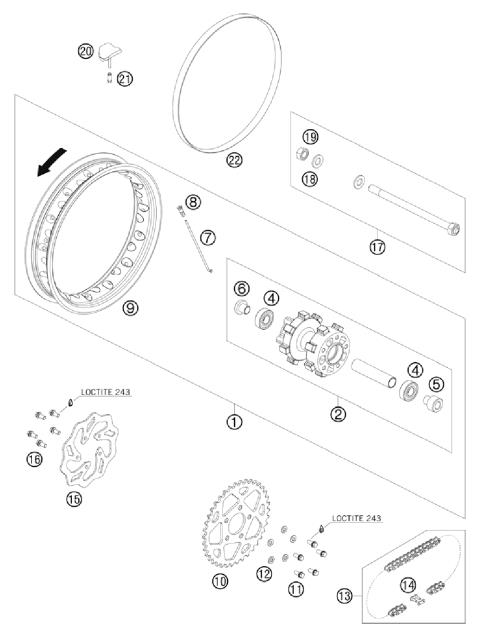 20
21
22
19
18
17
8
7
9
6
4
4
5
2
1
LOCTITE 243
16
15
LOCTITE 243
10
12
11
13
14