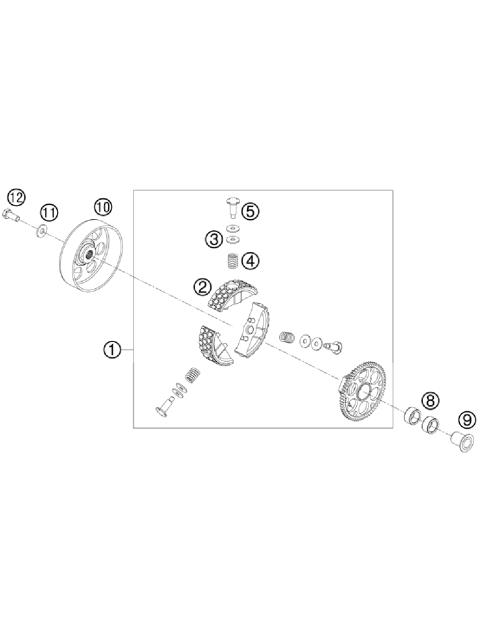 12
11
10
5
3
4
2
1
8
9