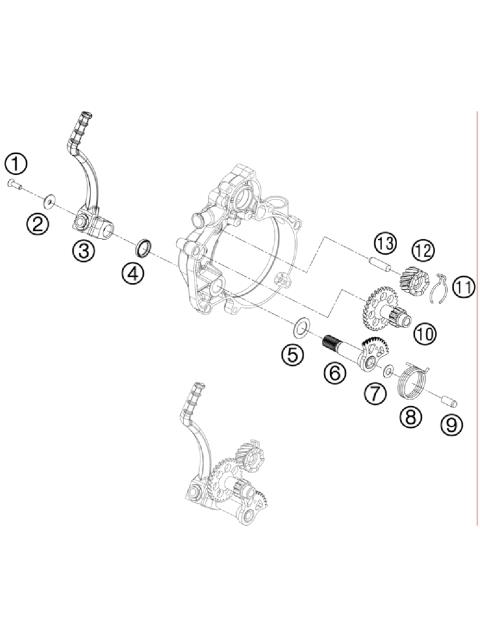 1
2
3
4
13
12
11
10
5
6
7
8
9