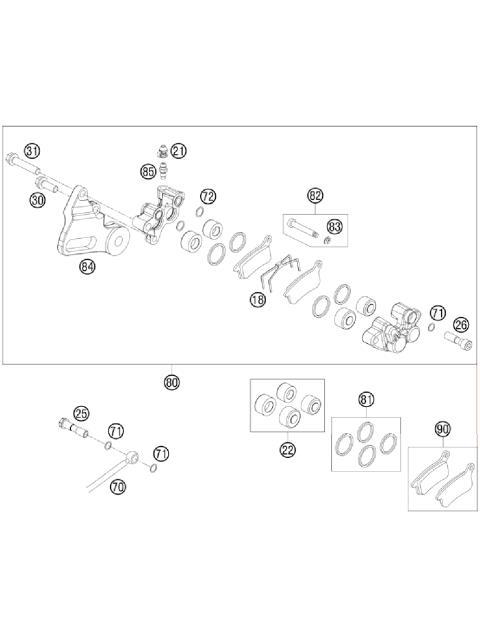 31
21
85
30
72
82
83
84
18
71
26
80
25
71
71
70
22
81
90