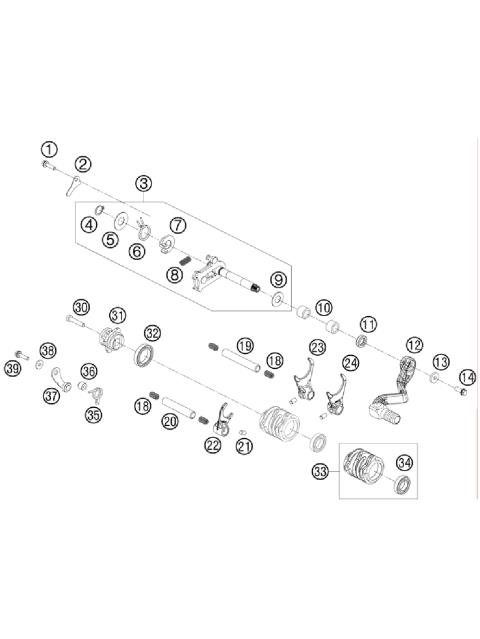 1
2
3
4
5
6
7
8
9
10
11
12
13
14
30
31
32
19
18
23
24
38
39
36
37
35
18
20
22
21
33
34