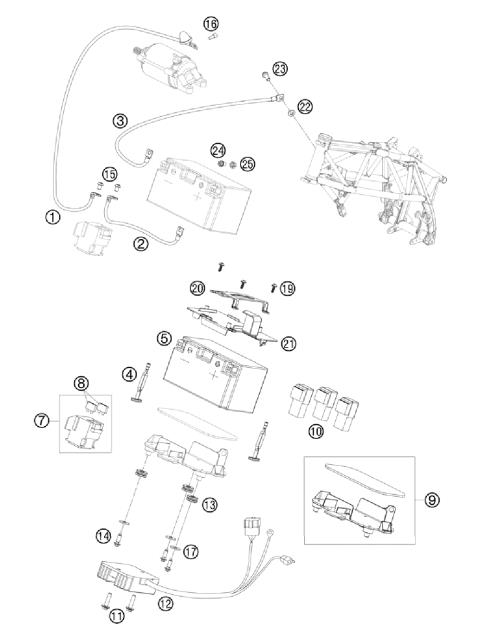 16
23
22
3
24
25
15
1
2
20
19
21
5
4
8
7
10
9
13
14
17
12
11