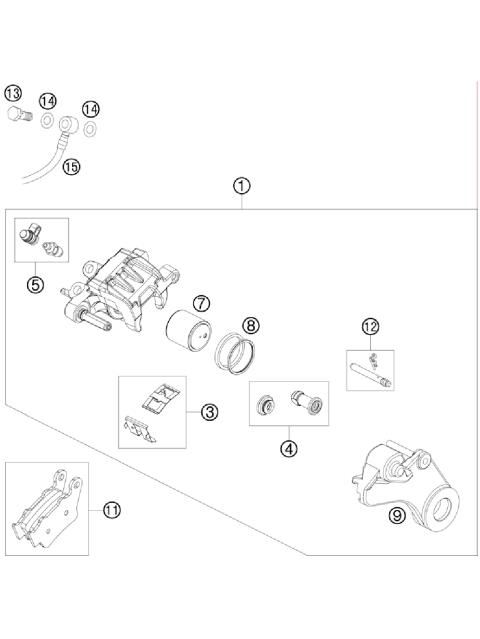 13
14
14
15
1
5
7
8
12
3
4
11
9