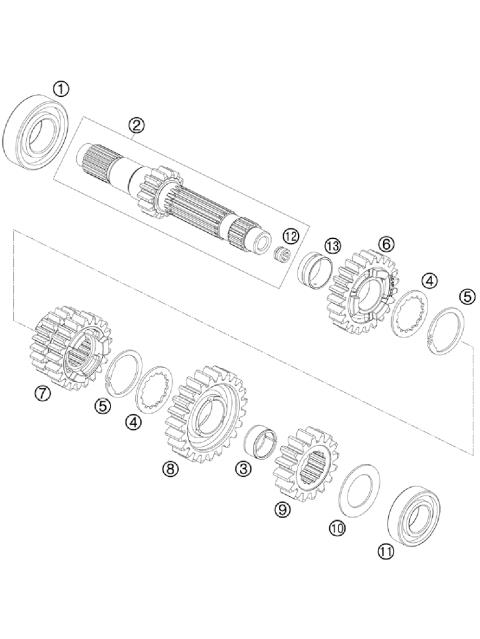 1
2
12
13
6
4
5
7
5
4
8
3
9
10
11