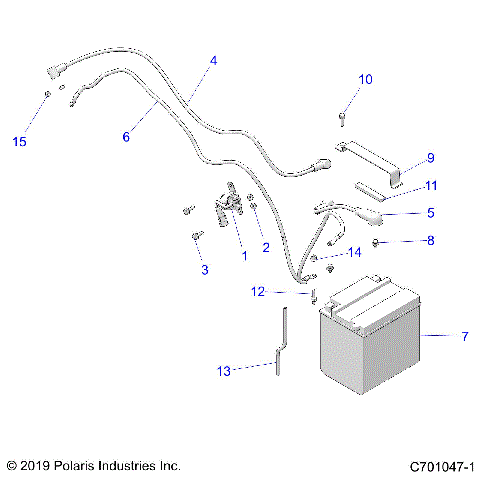 4

10

15

6

9

11

5

8

1

2

3

14

12

7

13

© 2019 Polaris Industries Inc.

C701047-1