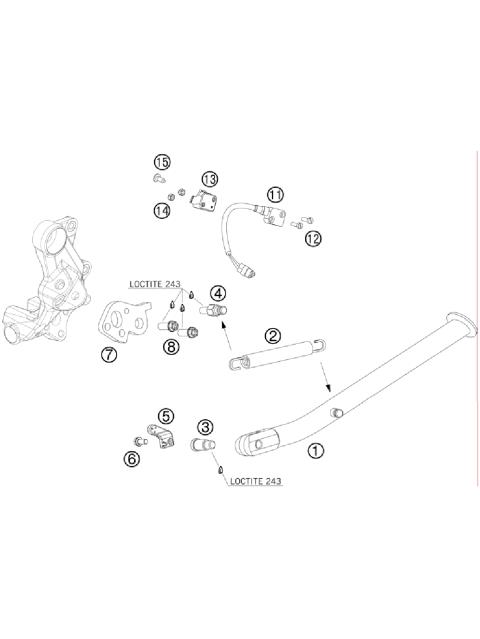 15
13
14
11
12
LOCTITE 243
4
7
8
2
5
3
6
1
LOCTITE 243