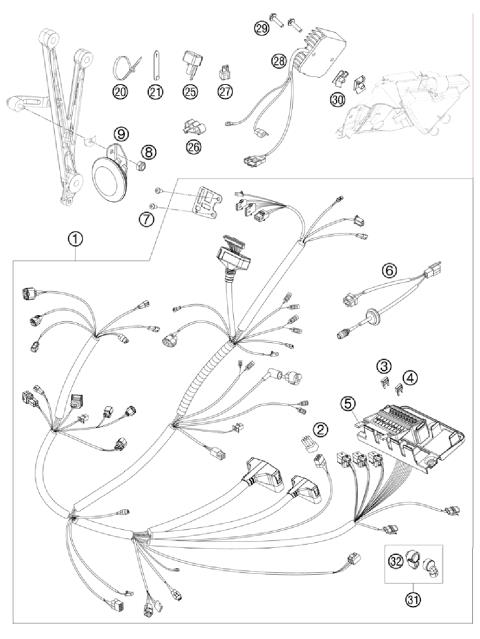 29
28
20
21
25
27
30
9
8
26
7
1
6
3
4
5
2
32
31