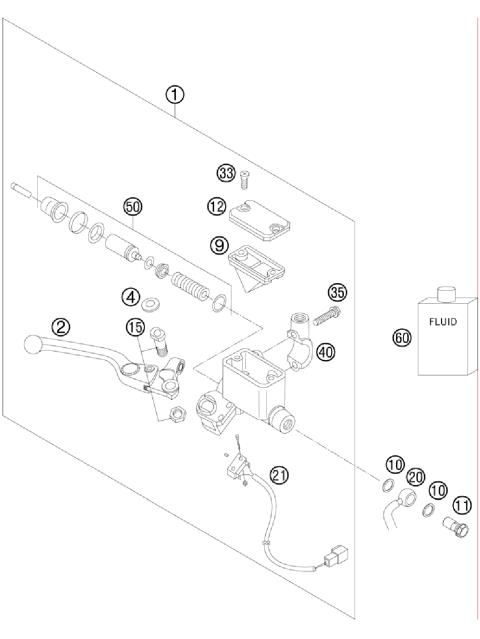 1
33
50
12
9
4
35
2
15
FLUID
60
40
21
10
20
10
11