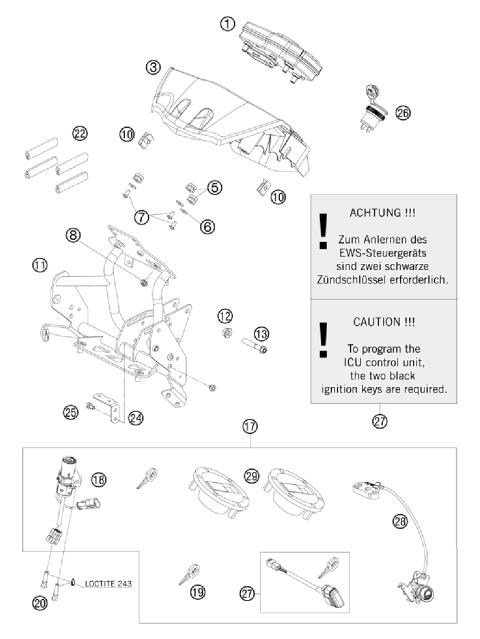 1
3
26
22
10
5
10
7
6
8
11
12
13
25
24

!
ACHTUNG !!!
Zum Anlernen des EWS-Steuergeräts sind zwei schwarze Zündschlüssel erforderlich.

!
CAUTION !!!
To program the ICU control unit, the two black ignition keys are required.

27
17
18
29
28
LOCTITE 243
20
19
27