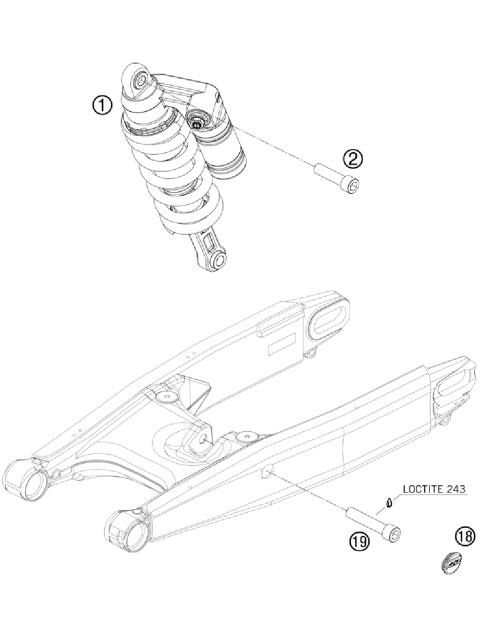 1
2
LOCTITE 243
19
18