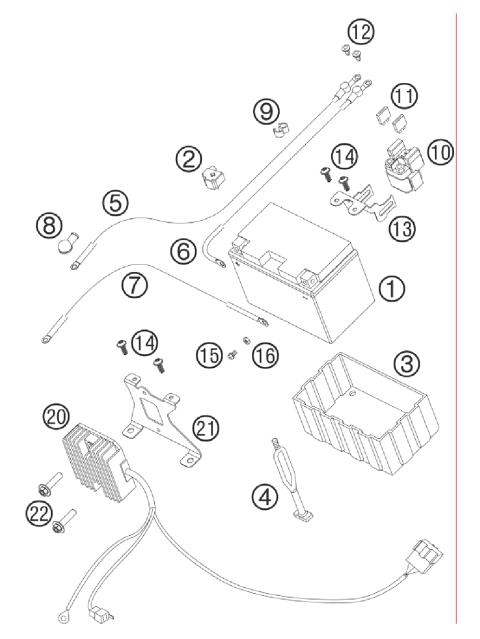 12
11
9
10
14
2
5
13
8
6
1
7
14
15
16
3
20
21
4
22