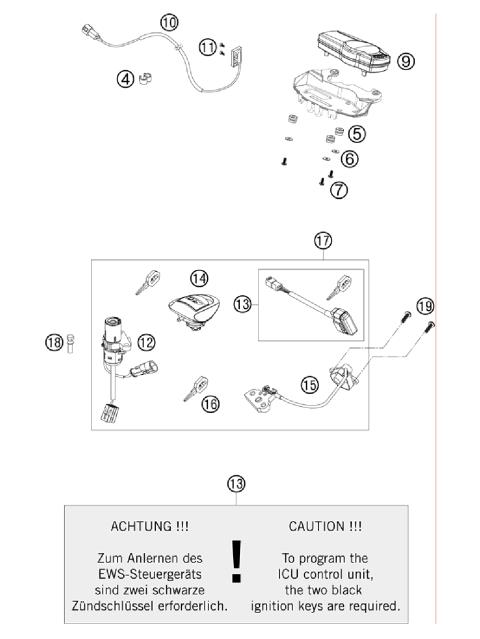 10
11
4
9
5
6
7
17
14
13
19
18
12
15
16
13

ACHTUNG !!!

Zum Anlernen des EWS-Steuergeräts sind zwei schwarze Zündschlüssel erforderlich.

!

CAUTION !!!

To program the ICU control unit, the two black ignition keys are required.