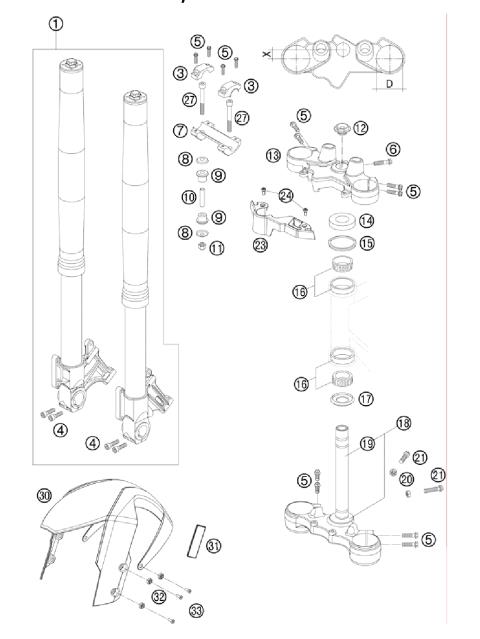 1
5
5
3
3
27
27
7
8
9
10
9
8
11
X
D
5
12
13
6
5
24
23
14
15
16
16
17
4
4
18
19
21
20
21
5
5
30
31
32
33