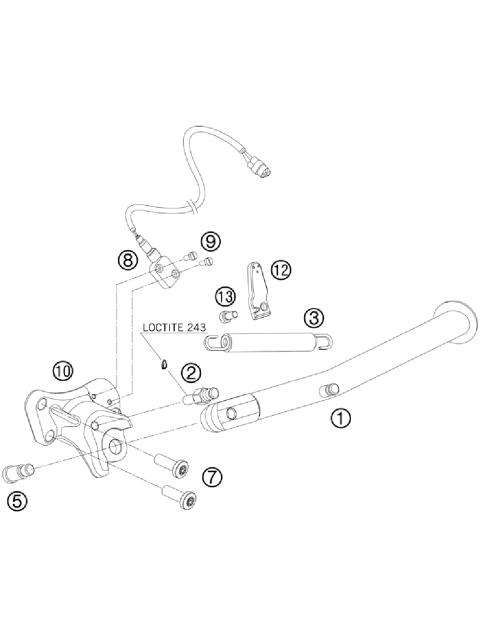 9
8
12
13
3
LOCTITE 243
10
2
1
7
5