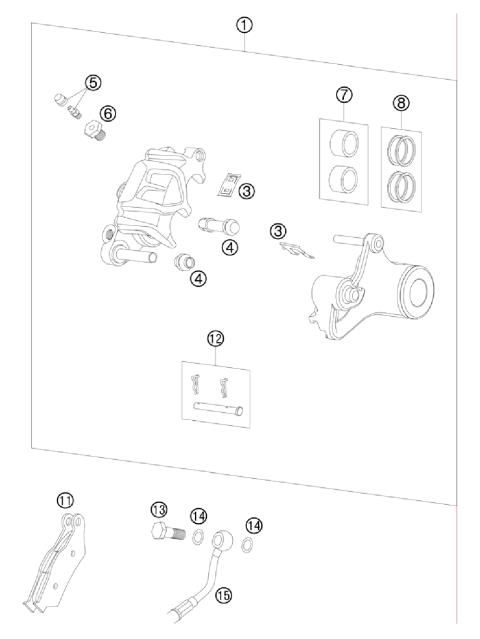 1
5
6
7
8
3
4
3
4
12
11
13
14
14
15