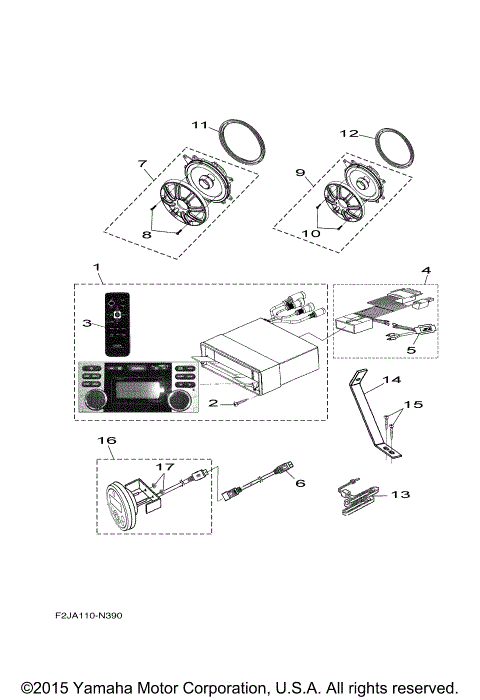 11
12
7
9
8
10
1
4
3
5
2
14
15
16
17
6
13
F2JA110-N390
©2015 Yamaha Motor Corporation, U.S.A. All rights reserved.