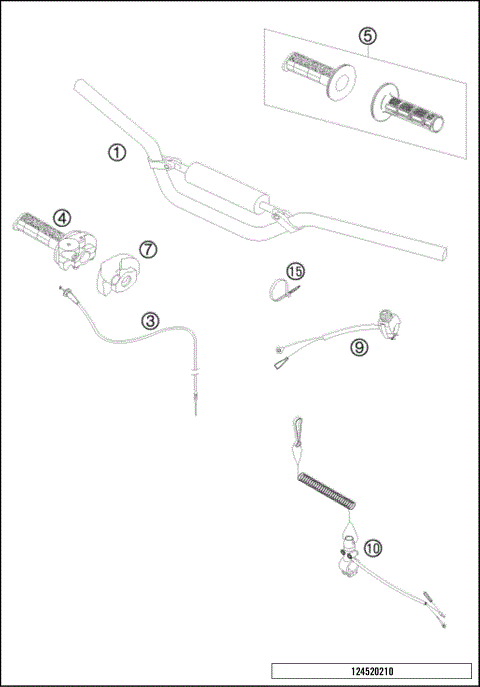 5
1
4
7
15
3
9
10
124520210