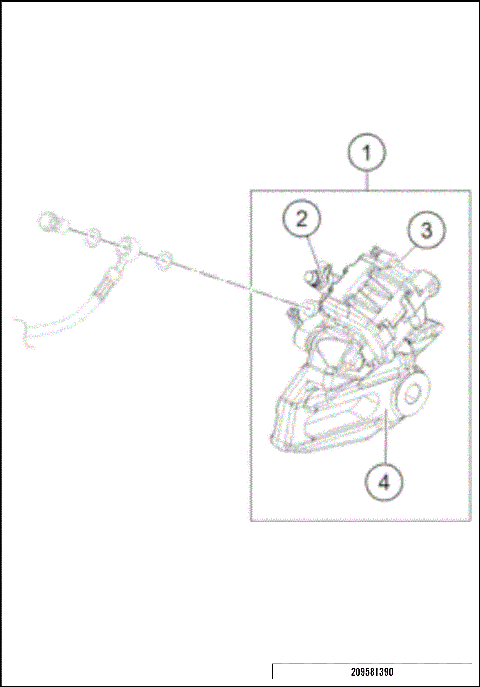 1
2
3
4
209581390