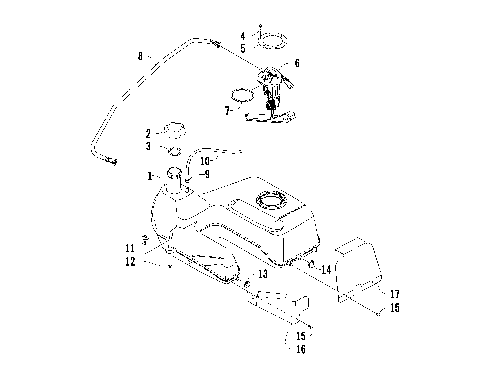 4
5
8
6
7
2
3
10
1
9
11
12
13
14
17
15
15
16