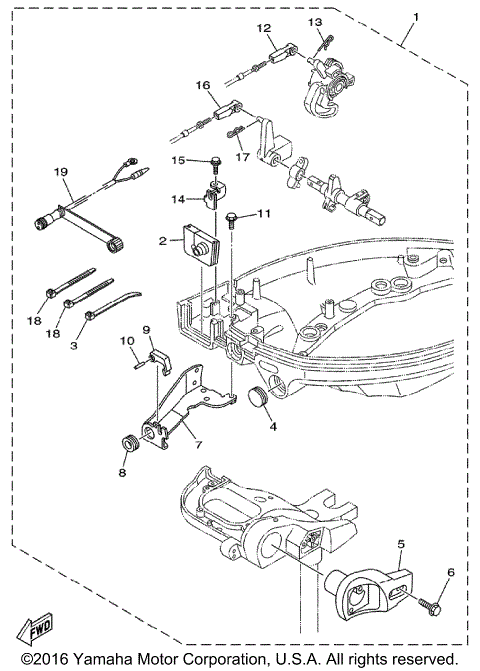 1
12
13
16
17
15
19
14
11
2
18
18
3
9
10
4
7
8
5
6
FWD
©2016 Yamaha Motor Corporation, U.S.A. All rights reserved.